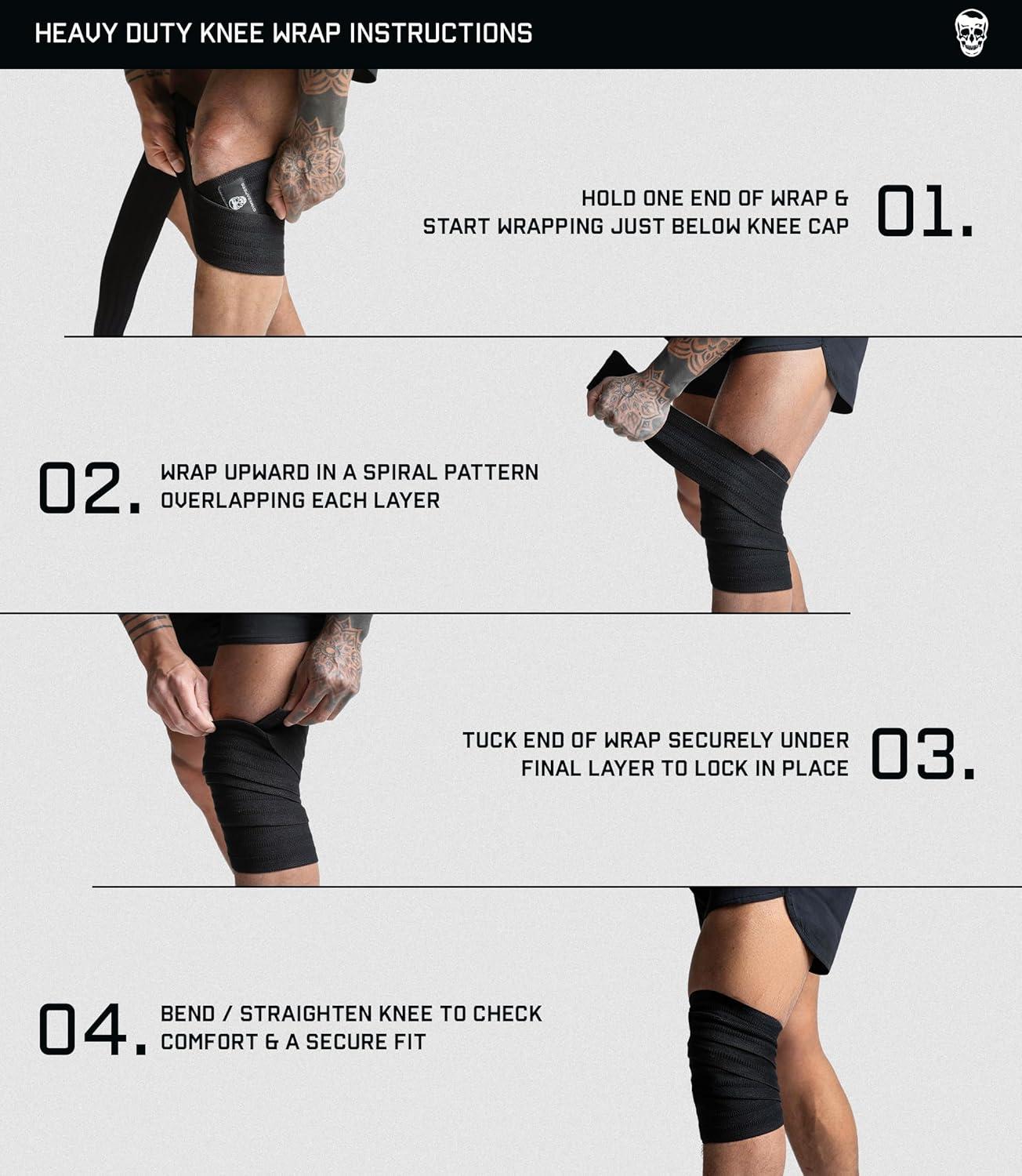 HEAVY DUTY KNEE WRAP INSTRUCTIONS

HOLD ONE END OF WRAP & START WRAPPING JUST BELOW KNEE CAP 01.

02. WRAP UPWARD IN A SPIRAL PATTERN OVERLAPPING EACH LAYER

TUCK END OF WRAP SECURELY UNDER FINAL LAYER TO LOCK IN PLACE 03.

04. BEND / STRAIGHTEN KNEE TO CHECK COMFORT & A SECURE FIT